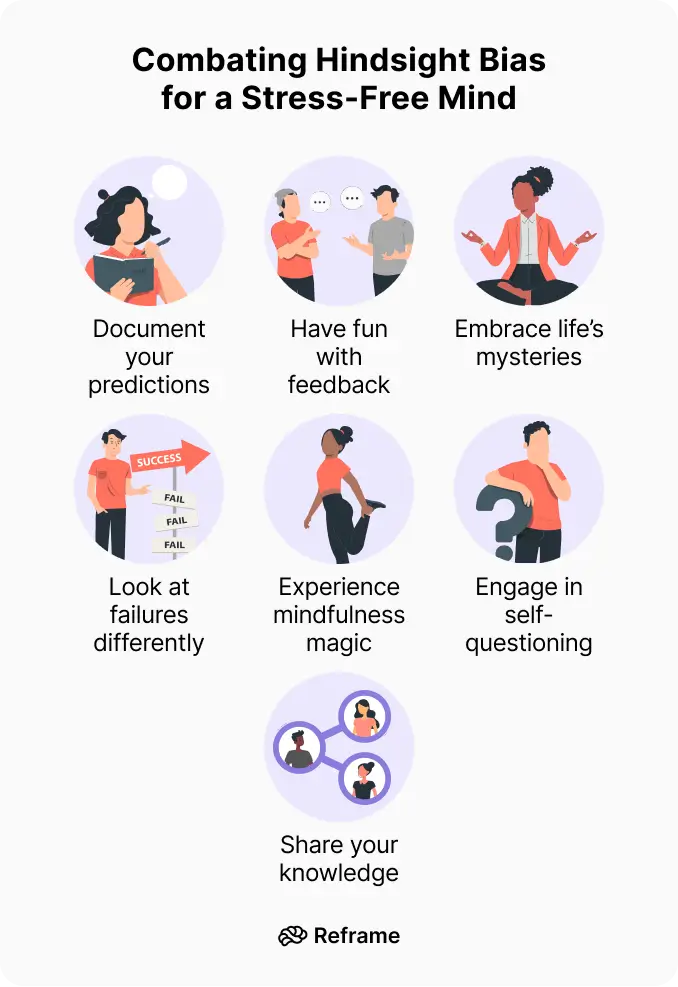 Combating Hindsight Bias for a Stress-Free Mind

Document your predictions

Have fun with feedback

Embrace life's mysteries

SUCCESS

FAIL

FAIL

FAIL

Look at failures differently

Experience mindfulness magic

Engage in self-questioning

Share your knowledge

Reframe