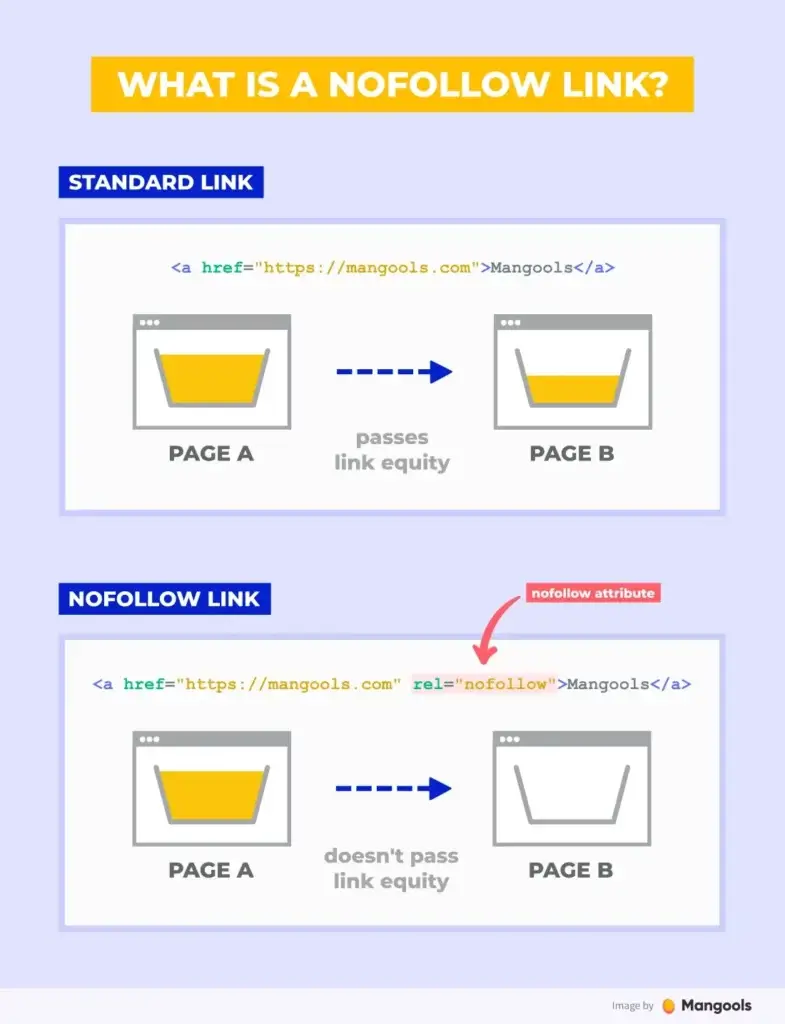 WHAT IS A NOFOLLOW LINK?

STANDARD LINK

<a href="https://mangools.com">Mangools</a>

PAGE A

passes link equity

PAGE B

NOFOLLOW LINK

nofollow attribute

<a href="https://mangools.com" rel="nofollow">Mangools</a>

PAGE A

doesn't pass link equity

PAGE B

Image by Mangools